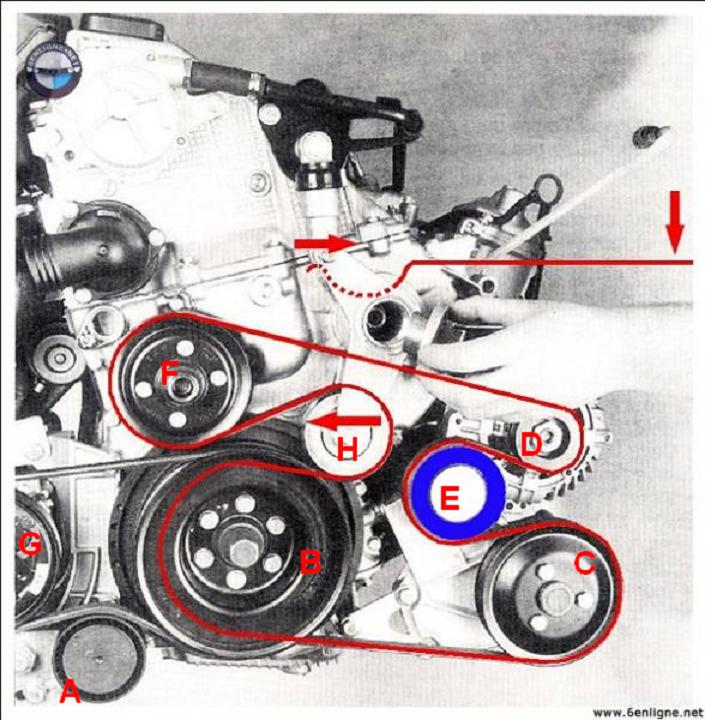 F
H
D
E
G
B
C
A
www.6enligne.net